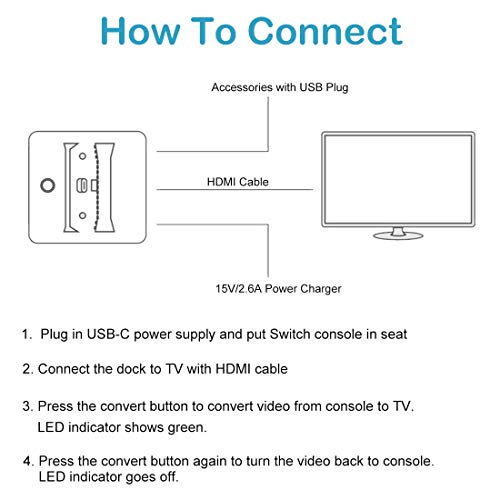 How To Connect

Accessories with USB Plug

HDMI Cable

15V/2.6A Power Charger

1. Plug in USB-C power supply and put Switch console in seat

2. Connect the dock to TV with HDMI cable

3. Press the convert button to convert video from console to TV. LED indicator shows green.

4. Press the convert button again to turn the video back to console. LED indicator goes off.