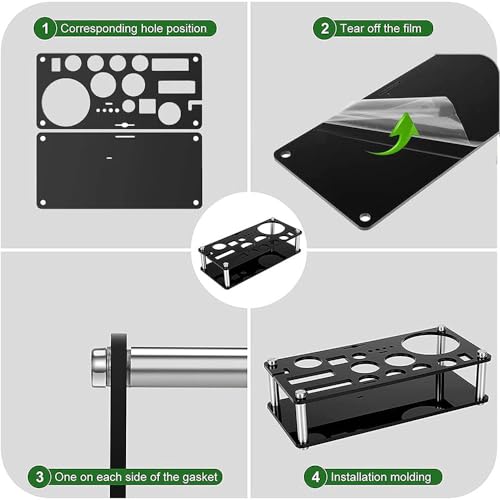 1 Corresponding hole position

2 Tear off the film

3 One on each side of the gasket

4 Installation molding