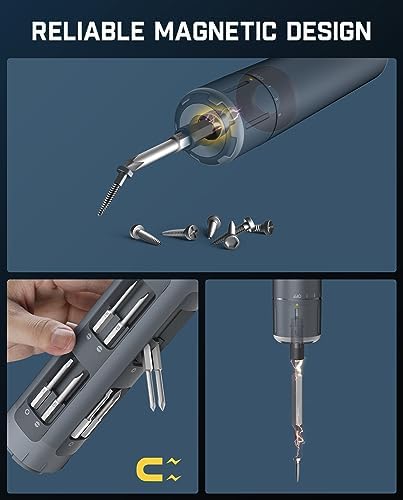 RELIABLE MAGNETIC DESIGN