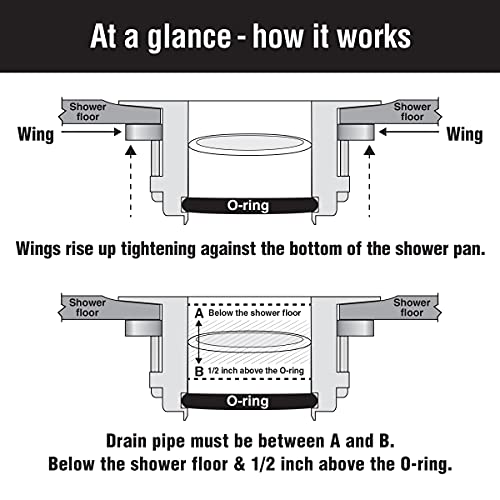 At a glance - how it works

Shower floor

Shower floor

Wing

Wing

O-ring

Wings rise up tightening against the bottom of the shower pan.

Shower floor

Shower floor

A Below the shower floor

B 1/2 inch above the O-ring

O-ring

Drain pipe must be between A and B.
Below the shower floor & 1/2 inch above the O-ring.