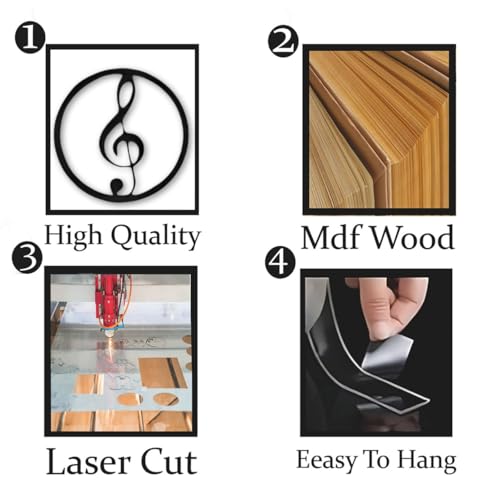 1
High Quality

2
Mdf Wood

3
Laser Cut

4
Eeasy To Hang