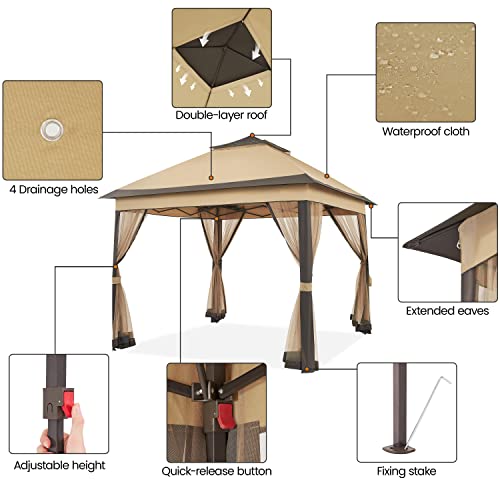 Double-layer roof

Waterproof cloth

4 Drainage holes

Extended eaves

Adjustable height

Quick-release button

Fixing stake