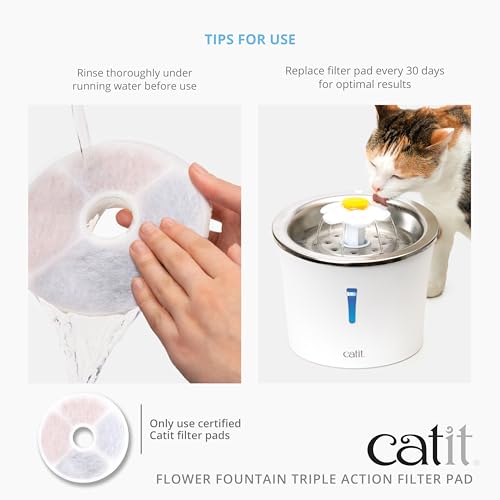 TIPS FOR USE

Rinse thoroughly under running water before use

Replace filter pad every 30 days for optimal results

catit

Only use certified Catit filter pads

catit

FLOWER FOUNTAIN TRIPLE ACTION FILTER PAD