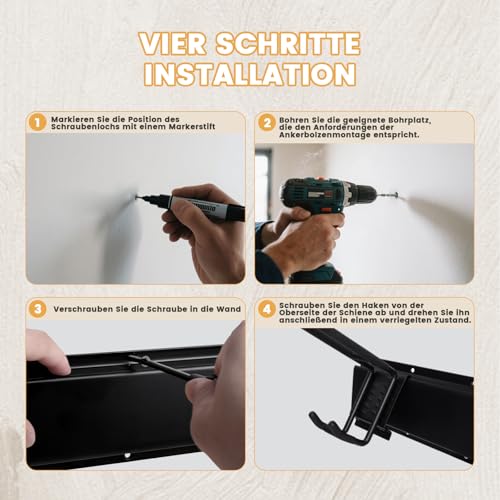 VIER SCHRITTE INSTALLATION

1 Markieren Sie die Position des Schraubenlochs mit einem Markerstift

2 Bohren Sie die geeignete Bohrplatz, die den Anforderungen der Ankerbolzenmontage entspricht.

3 Verschrauben Sie die Schraube in die Wand

4 Schrauben Sie den Haken von der Oberseite der Schiene ab und drehen Sie ihn anschließend in einem verriegelten Zustand.