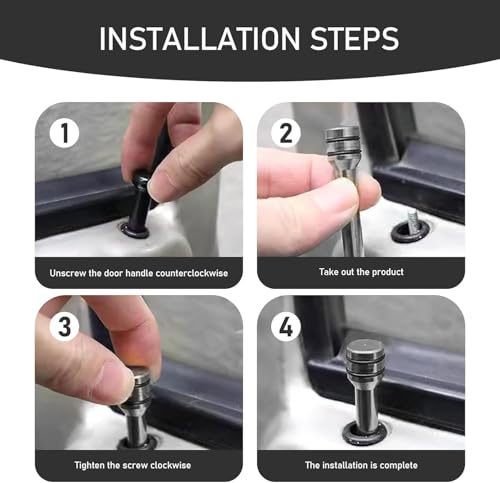 INSTALLATION STEPS

1

Unscrew the door handle counterclockwise

2

Take out the product

3

Tighten the screw clockwise

4

The installation is complete