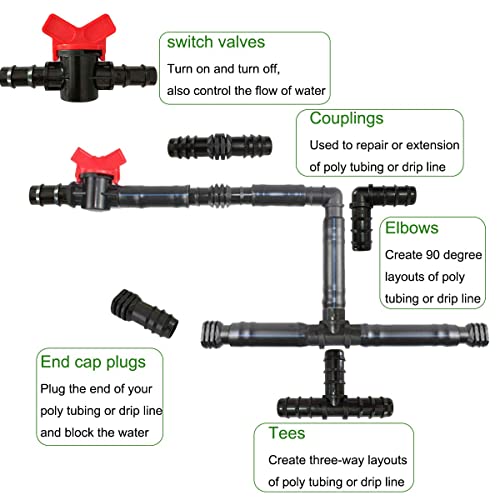 switch valves
Turn on and turn off, also control the flow of water

Couplings
Used to repair or extension of poly tubing or drip line

Elbows
Create 90 degree layouts of poly tubing or drip line

End cap plugs
Plug the end of your poly tubing or drip line and block the water

Tees
Create three-way layouts of poly tubing or drip line