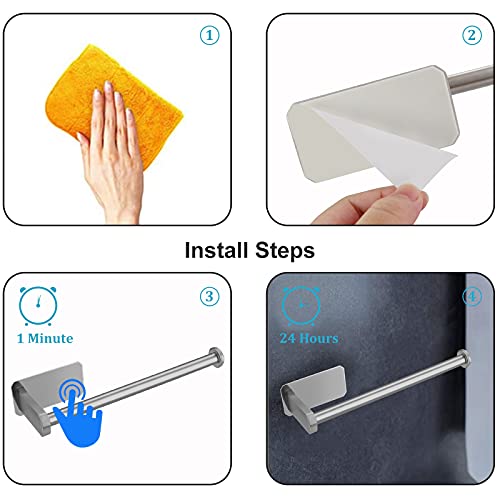 ①

②

Install Steps

1 Minute

③

24 Hours

④