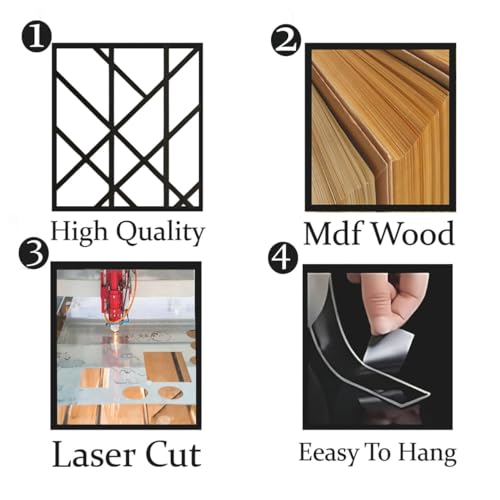 1
High Quality

2
Mdf Wood

3
Laser Cut

4
Eeasy To Hang