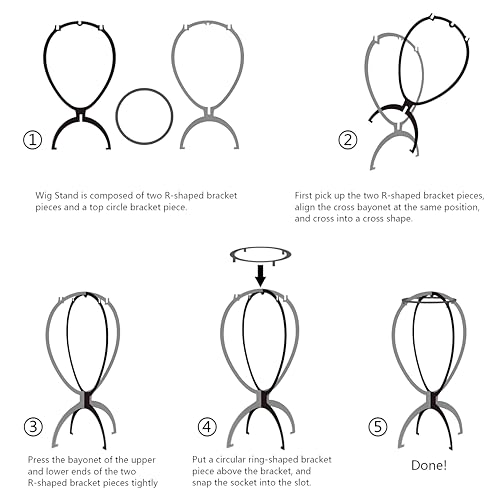 ①

Wig Stand is composed of two R-shaped bracket pieces and a top circle bracket piece.

②

First pick up the two R-shaped bracket pieces, align the cross bayonet at the same position, and cross into a cross shape.

③

Press the bayonet of the upper and lower ends of the two R-shaped bracket pieces tightly

④

Put a circular ring-shaped bracket piece above the bracket, and snap the socket into the slot.

⑤

Done!