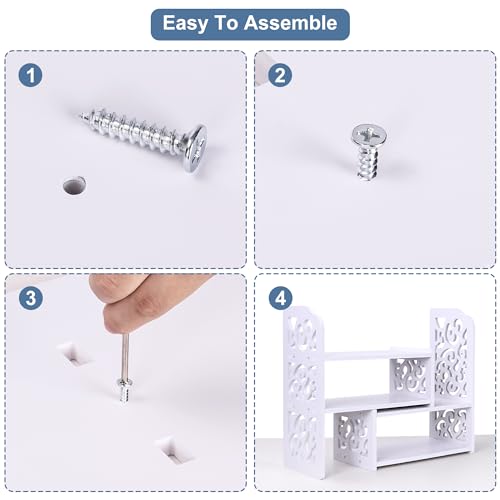 Easy To Assemble

1

2

3

4