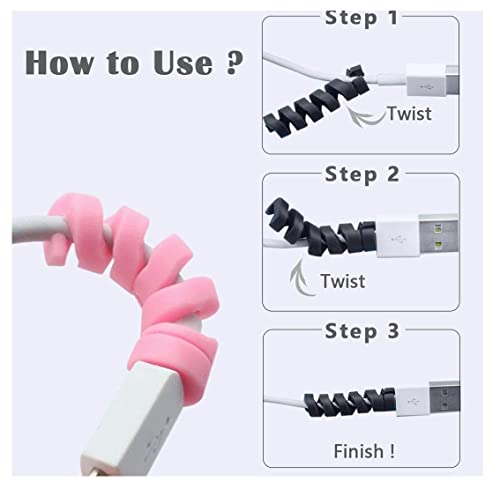 How to Use ?

Step 1

Twist

Step 2

Twist

Step 3

Finish !