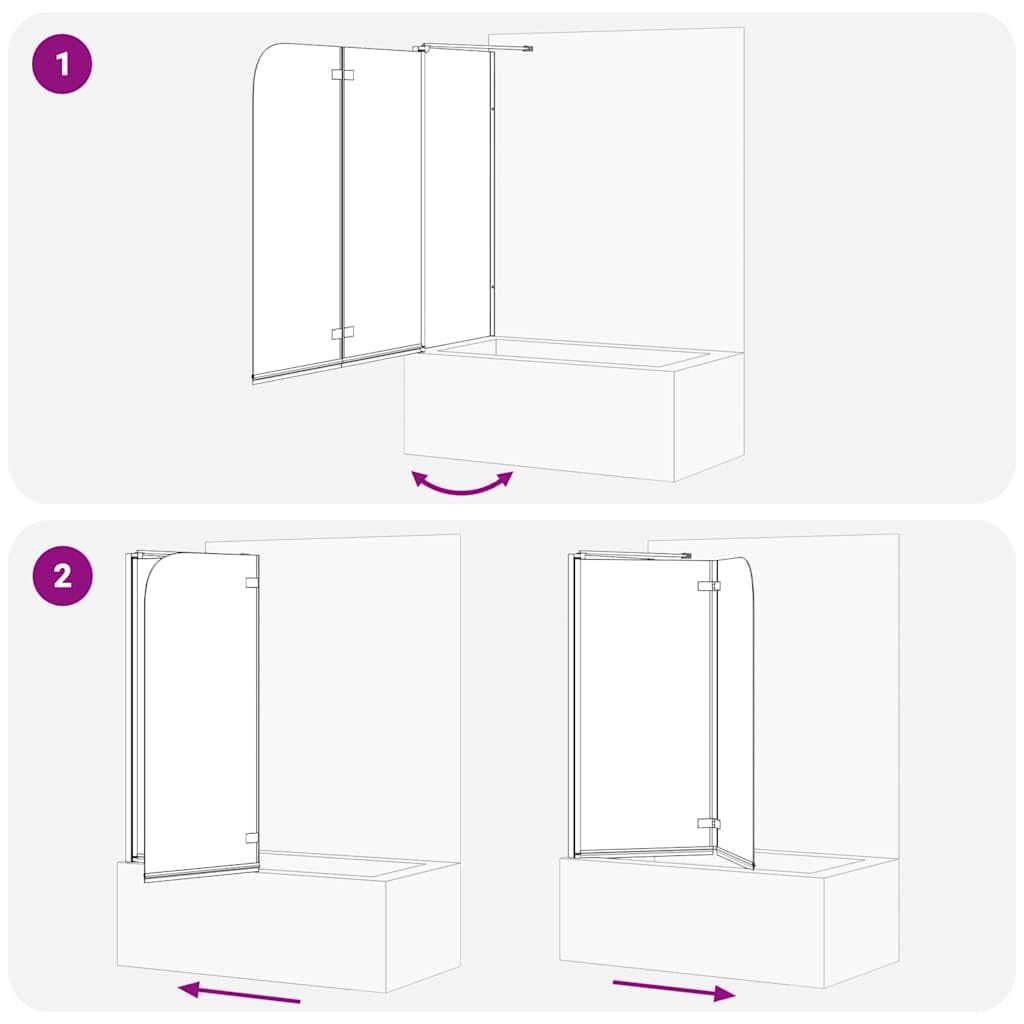 1

2