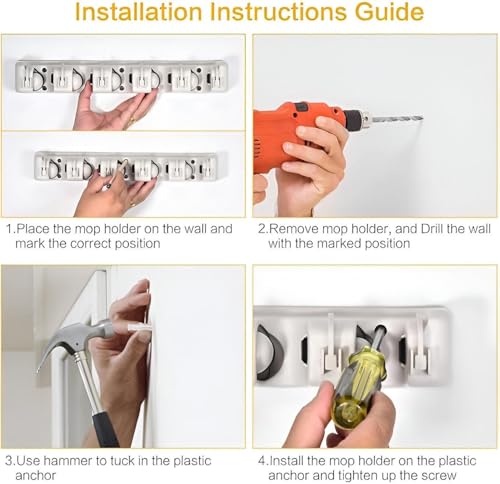 Installation Instructions Guide

1.Place the mop holder on the wall and mark the correct position

2.Remove mop holder, and Drill the wall with the marked position

3.Use hammer to tuck in the plastic anchor

4.Install the mop holder on the plastic anchor and tighten up the screw