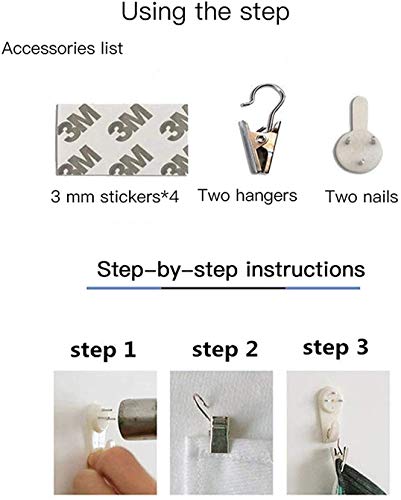 Using the step

Accessories list

3M 3M 3M
3M 3M 3M

3 mm stickers*4

Two hangers

Two nails

Step-by-step instructions

step 1

step 2

step 3