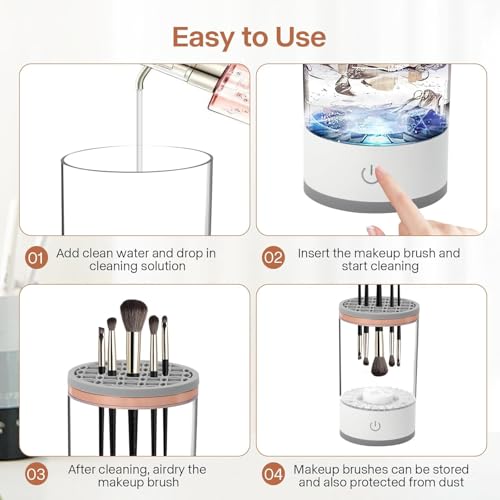 Easy to Use

01 Add clean water and drop in cleaning solution

02 Insert the makeup brush and start cleaning

03 After cleaning, airdry the makeup brush

04 Makeup brushes can be stored and also protected from dust