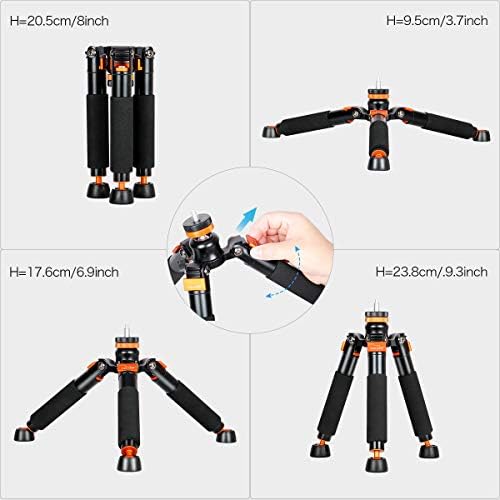 H=20.5cm/8inch

H=9.5cm/3.7inch

H=17.6cm/6.9inch

H=23.8cm/.9.3inch