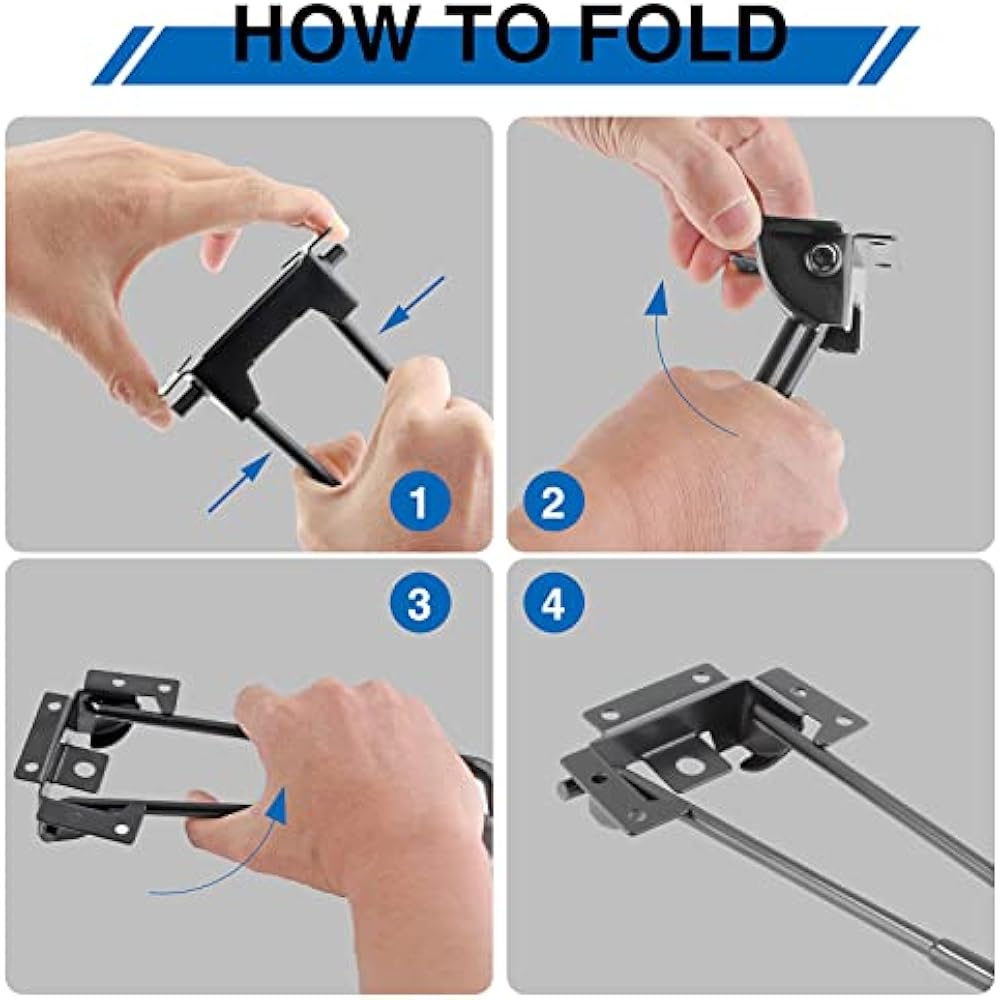 HOW TO FOLD

1

2

3

4