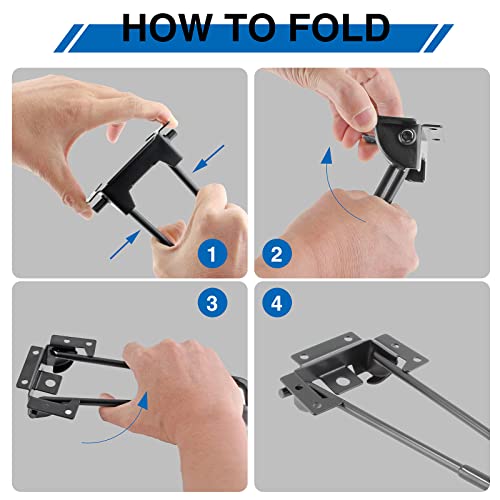 HOW TO FOLD

1

2

3

4