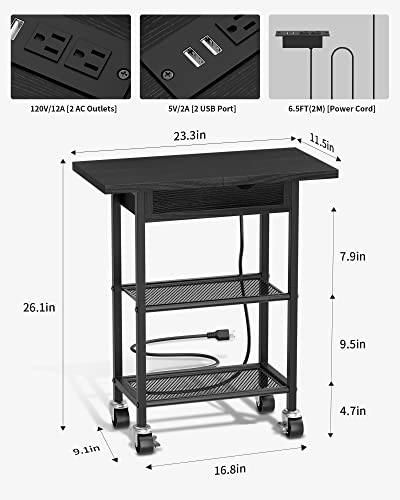 120V/12A [2 AC Outlets]

5V/2A [2 USB Port]

6.5FT(2M) [Power Cord]

23.3in

11.5in

26.1in

7.9in

9.5in

4.7in

9.1in

16.8in