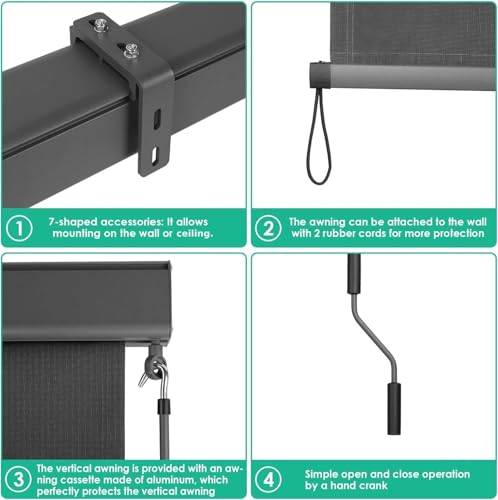 1 7-shaped accessories: It allows mounting on the wall or ceiling.

2 The awning can be attached to the wall with 2 rubber cords for more protection

3 The vertical awning is provided with an awning cassette made of aluminum, which perfectly protects the vertical awning

4 Simple open and close operation by a hand crank