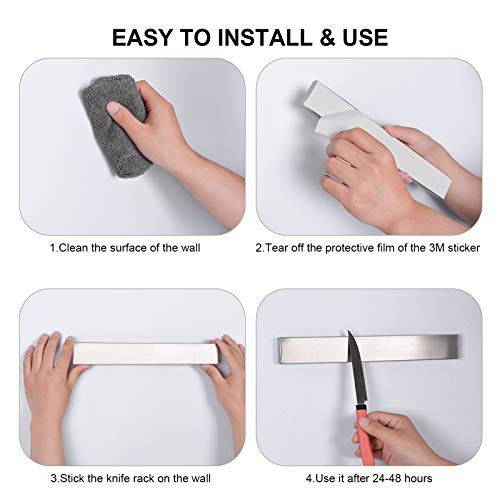 EASY TO INSTALL & USE

1.Clean the surface of the wall

2.Tear off the protective film of the 3M sticker

3.Stick the knife rack on the wall

4.Use it after 24-48 hours