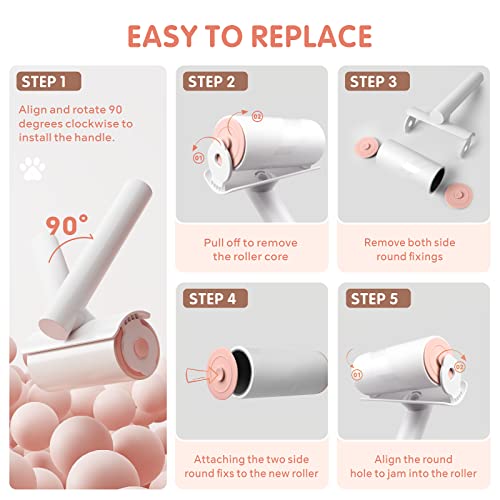 EASY TO REPLACE

STEP 1

Align and rotate 90 degrees clockwise to install the handle.

90°

STEP 2

02

01

Pull off to remove the roller core

STEP 3

Remove both side round fixings

STEP 4

Attaching the two side round fixs to the new roller

STEP 5

01

02

Align the round hole to jam into the roller