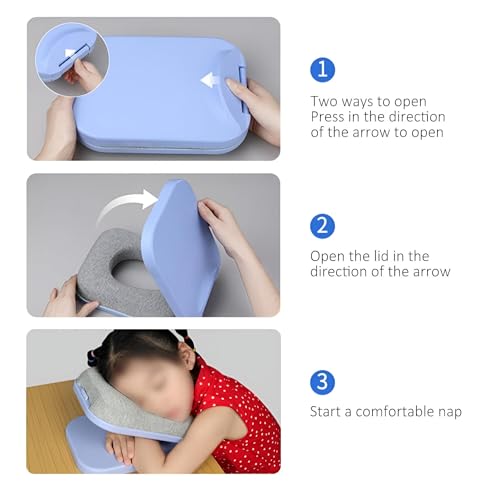 1

Two ways to open
Press in the direction of the arrow to open

2

Open the lid in the direction of the arrow

3

Start a comfortable nap