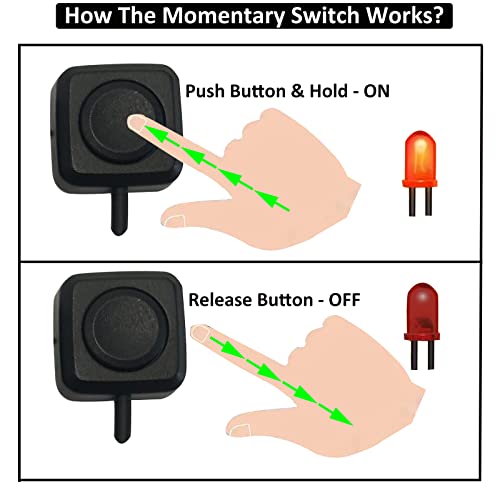 How The Momentary Switch Works?

Push Button & Hold - ON

Release Button - OFF