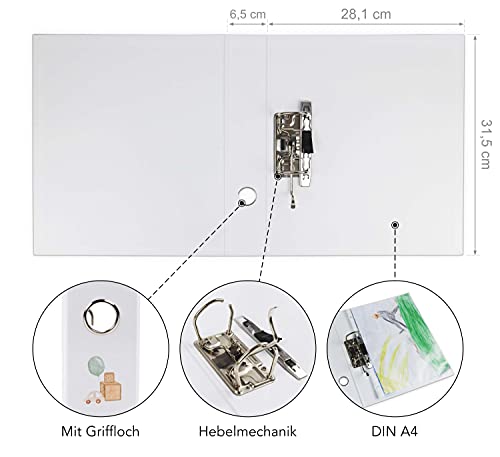 6,5 cm
28,1 cm
31,5 cm

Mit Griffloch
Hebelmechanik
DIN A4