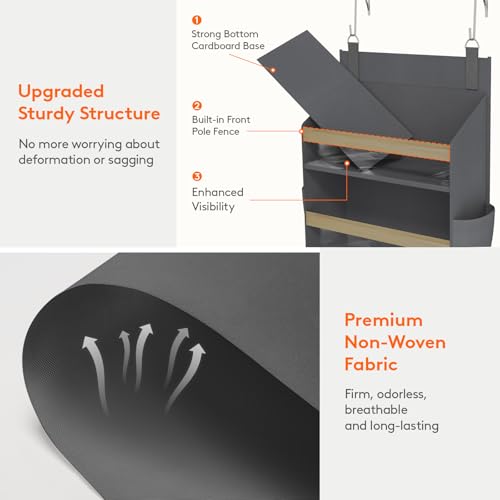 Upgraded Sturdy Structure

No more worrying about deformation or sagging

1
Strong Bottom Cardboard Base

2
Built-in Front Pole Fence

3
Enhanced Visibility

Premium Non-Woven Fabric

Firm, odorless, breathable and long-lasting