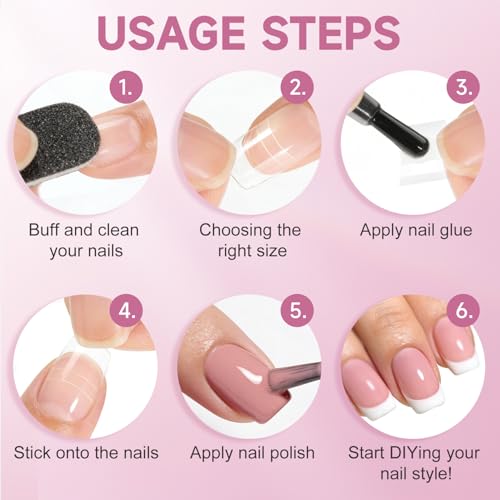 USAGE STEPS

1.
Buff and clean your nails

2.
Choosing the right size

3.
Apply nail glue

4.
Stick onto the nails

5.
Apply nail polish

6.
Start DIYing your nail style!