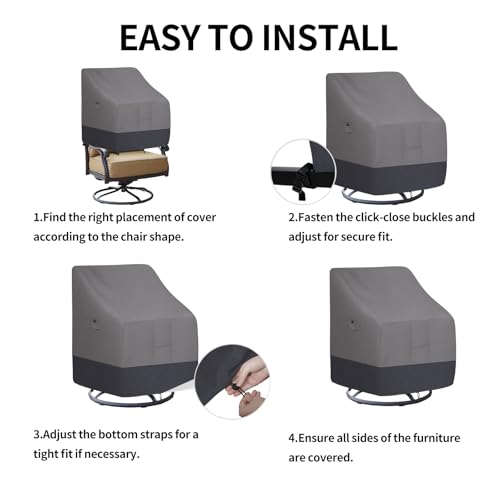 EASY TO INSTALL

1.Find the right placement of cover according to the chair shape.

2.Fasten the click-close buckles and adjust for secure fit.

3.Adjust the bottom straps for a tight fit if necessary.

4.Ensure all sides of the furniture are covered.