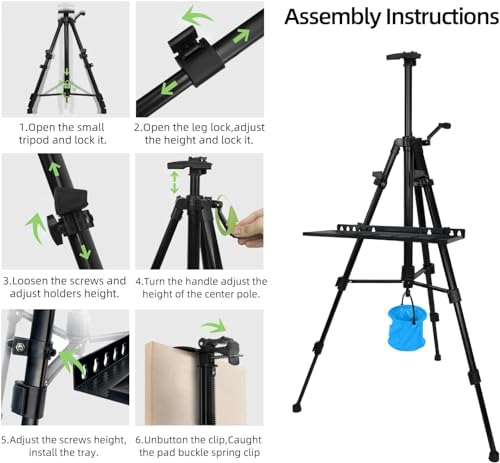 Assembly Instructions

1.Open the small tripod and lock it.

2.Open the leg lock,adjust the height and lock it.

3.Loosen the screws and adjust holders height.

4.Turn the handle adjust the height of the center pole.

5.Adjust the screws height, install the tray.

6.Unbutton the clip,Caught the pad buckle spring clip