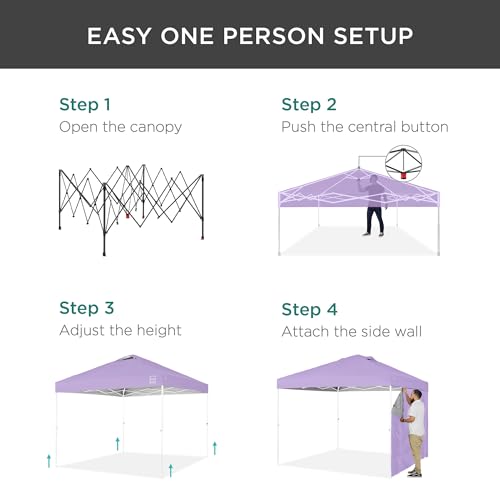 EASY ONE PERSON SETUP

Step 1
Open the canopy

Step 2
Push the central button

Step 3
Adjust the height

Step 4
Attach the side wall