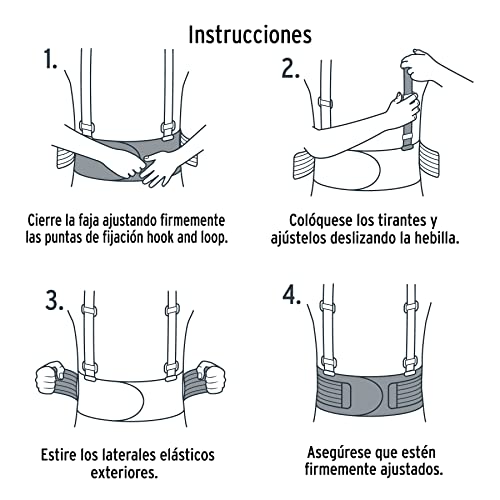 Instrucciones

1.

Cierre la faja ajustando firmemente las puntas de fijación hook and loop.

2.

Colóquese los tirantes y ajústelos deslizando la hebilla.

3.

Estire los laterales elásticos exteriores.

4.

Asegúrese que estén firmemente ajustados.