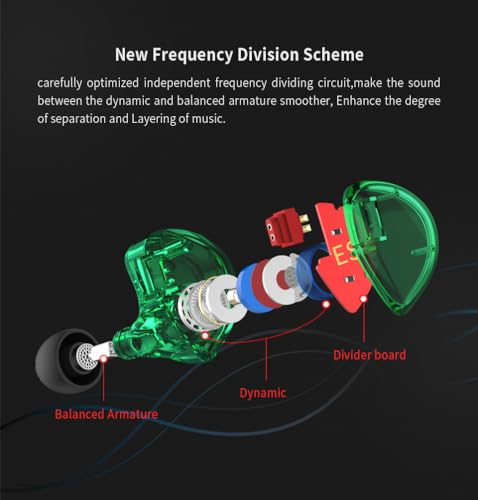 New Frequency Division Scheme

carefully optimized independent frequency dividing circuit,make the sound between the dynamic and balanced armature smoother, Enhance the degree of separation and Layering of music.

ES

Divider board

Dynamic

Balanced Armature