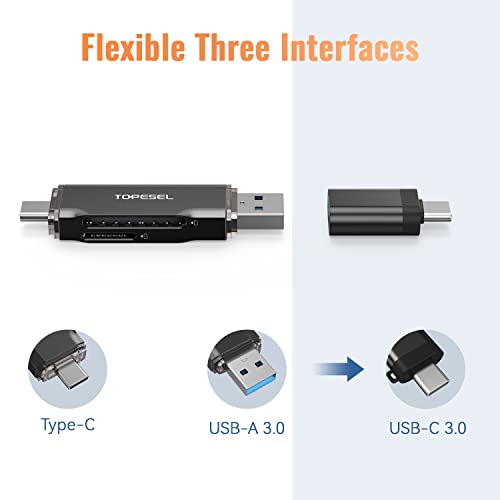 Flexible Three Interfaces

TOPESEL

Type-C

USB-A 3.0

USB-C 3.0