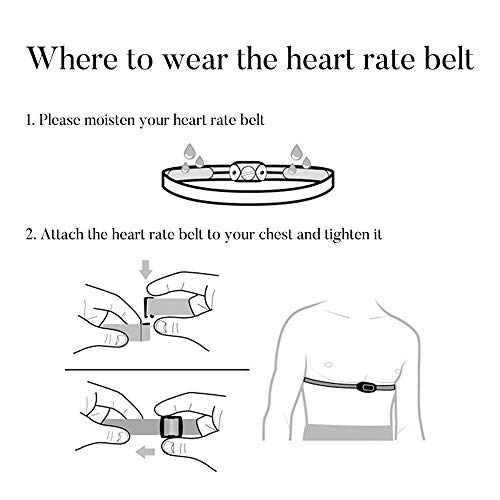 Where to wear the heart rate belt

1. Please moisten your heart rate belt

2. Attach the heart rate belt to your chest and tighten it