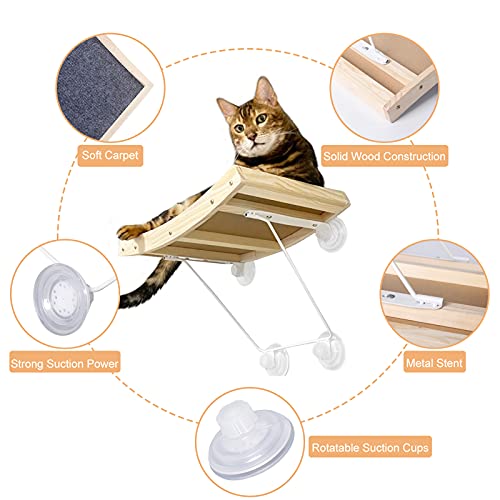 Soft Carpet

Solid Wood Construction

Strong Suction Power

Metal Stent

Rotatable Suction Cups