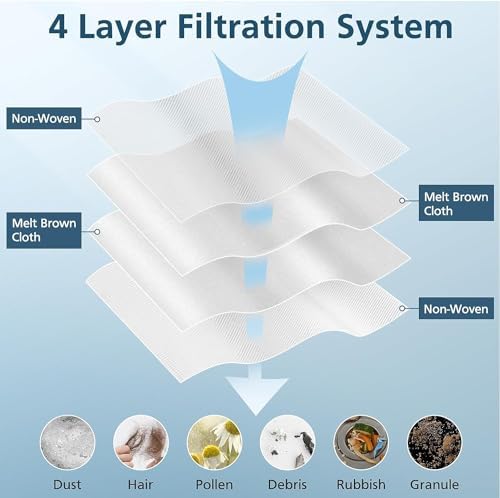 4 Layer Filtration System

Non-Woven

Melt Brown Cloth

Melt Brown Cloth

Non-Woven

Dust Hair Pollen Debris Rubbish Granule