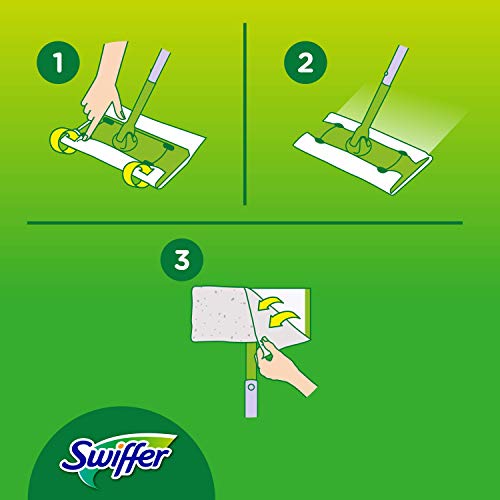 1

2

3

Swiffer