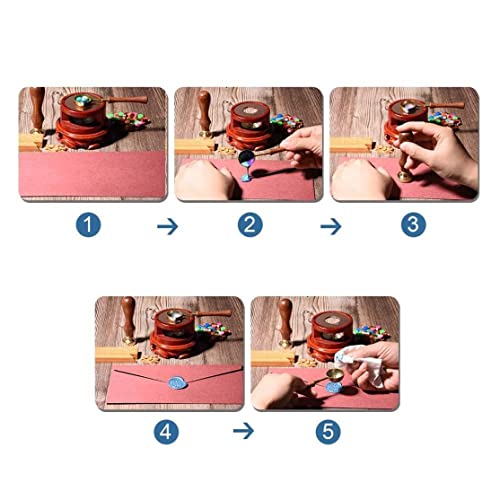 1 → 2 → 3

4 → 5