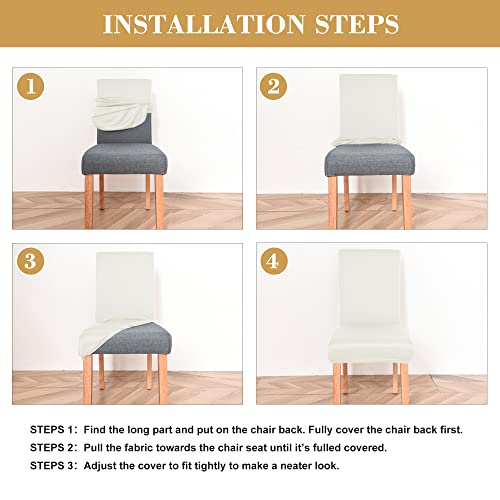 INSTALLATION STEPS

1

2

3

4

STEPS 1: Find the long part and put on the chair back. Fully cover the chair back first.

STEPS 2: Pull the fabric towards the chair seat until it's fulled covered.

STEPS 3: Adjust the cover to fit tightly to make a neater look.