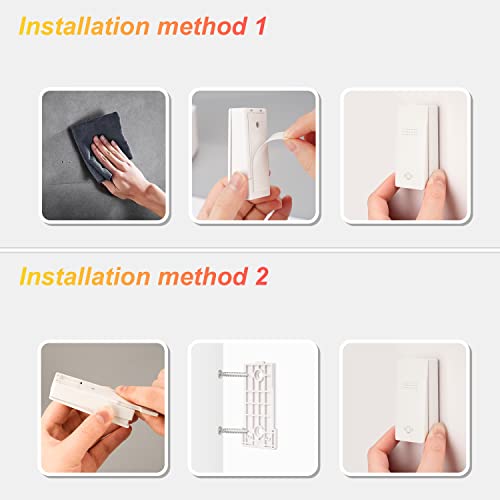 Installation method 1

Installation method 2