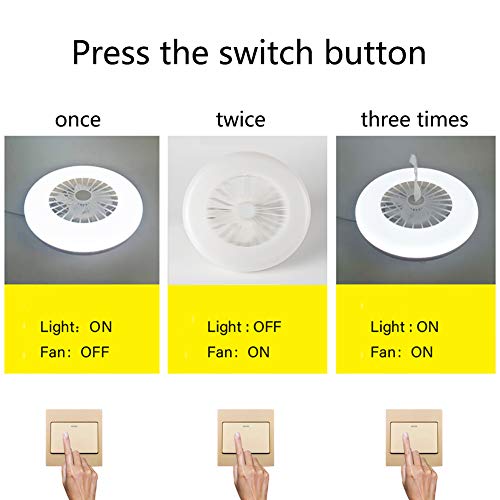 Press the switch button

once

Light: ON
Fan: OFF

twice

Light : OFF
Fan: ON

three times

Light : ON
Fan: ON