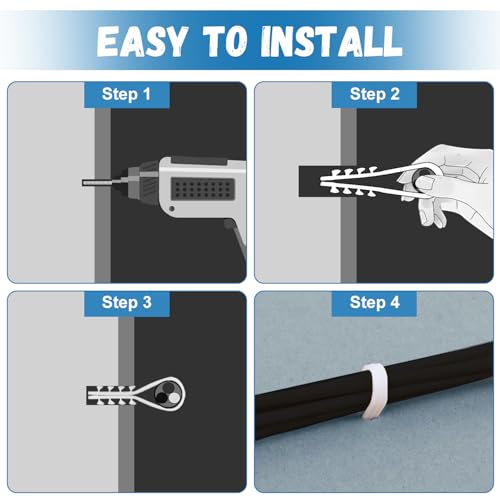 EASY TO INSTALL

Step 1

Step 2

Step 3

Step 4