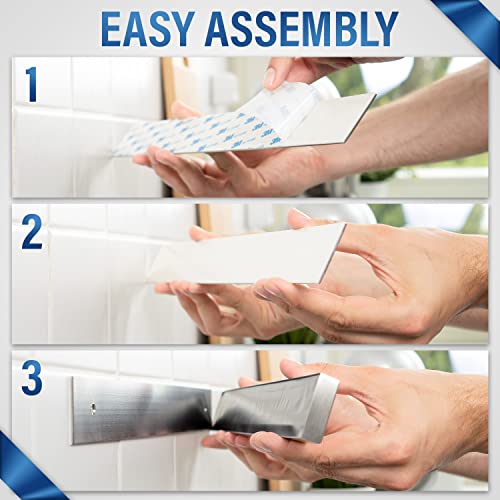 EASY ASSEMBLY

1

2

3