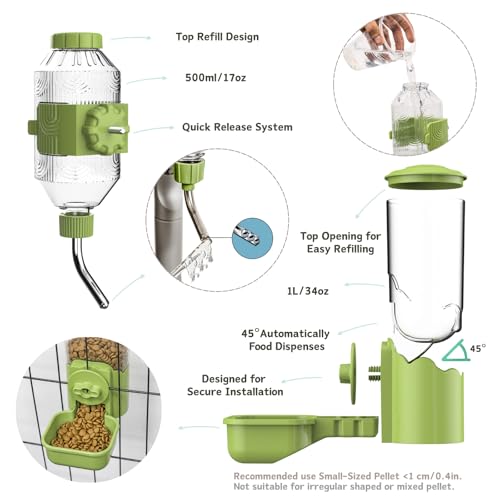 Top Refill Design

500ml/17oz

Quick Release System

Top Opening for Easy Refilling

1L/34oz

45°Automatically Food Dispenses

45°

Designed for Secure Installation

Recommended use Small-Sized Pellet <1 cm/0.4in.
Not suitable for irregular shaped or mixed pellet.