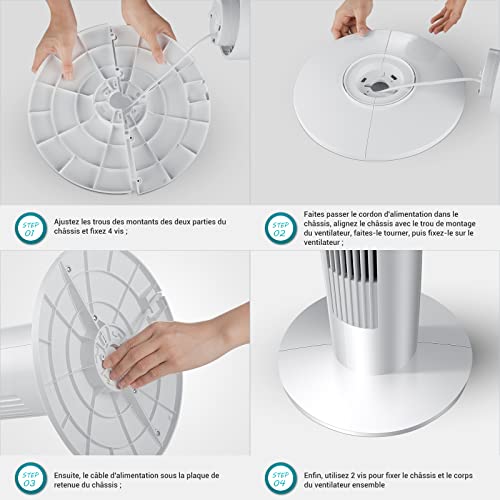 STEP 01

Ajustez les trous des montants des deux parties du châssis et fixez 4 vis ;

STEP 02

Faites passer le cordon d'alimentation dans le châssis, alignez le châssis avec le trou de montage du ventilateur, faites-le tourner, puis fixez-le sur le ventilateur ;

STEP 03

Ensuite, le câble d'alimentation sous la plaque de retenue du châssis ;

STEP 04

Enfin, utilisez 2 vis pour fixer le châssis et le corps du ventilateur ensemble