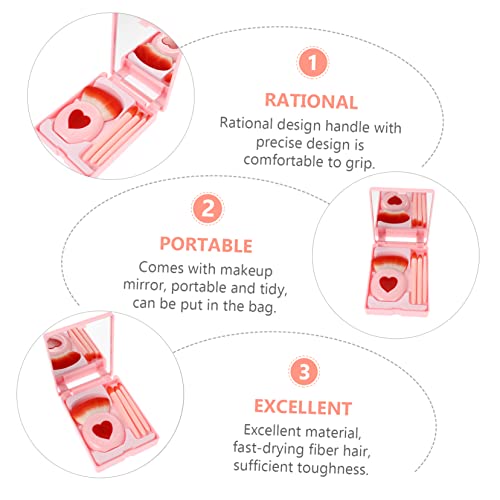 1

RATIONAL

Rational design handle with precise design is comfortable to grip.

2

PORTABLE

Comes with makeup mirror, portable and tidy, can be put in the bag.

3

EXCELLENT

Excellent material, fast-drying fiber hair, sufficient toughness.